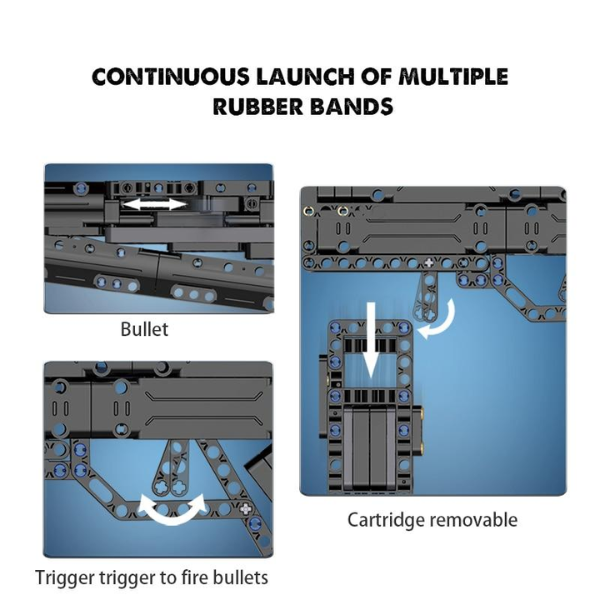 CONTINUOUS LAUNCH OF MULTIPLE RUBBER BANDS

Bullet

Trigger trigger to fire bullets

Cartridge removable